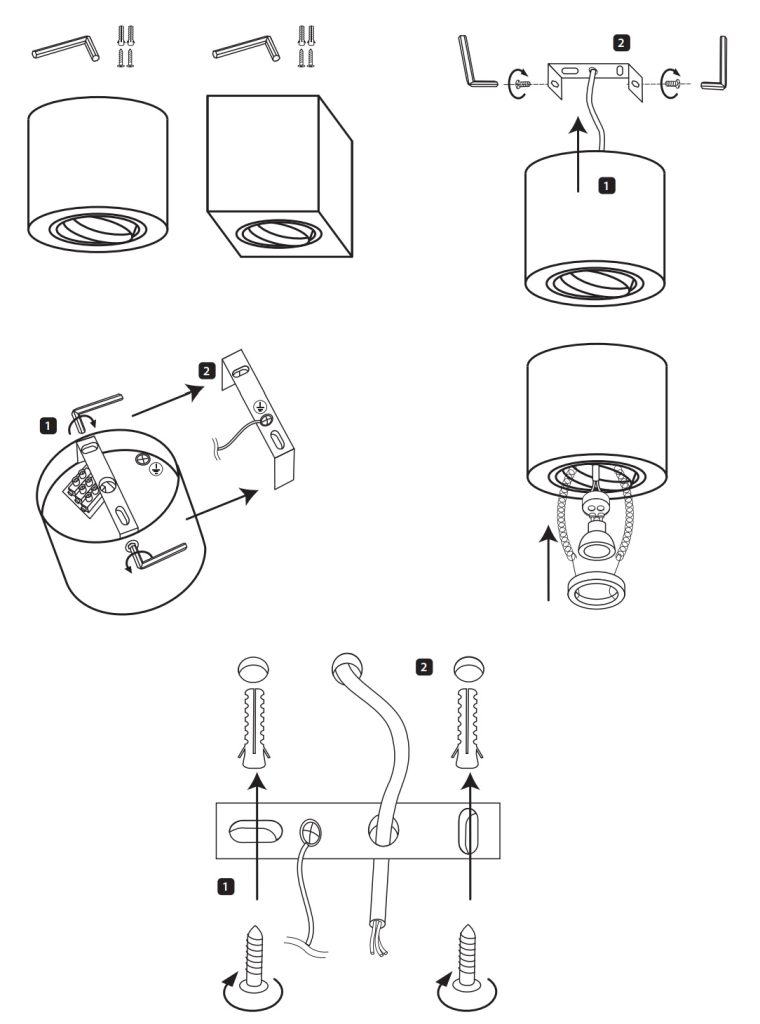 2

1

1

2

2

1