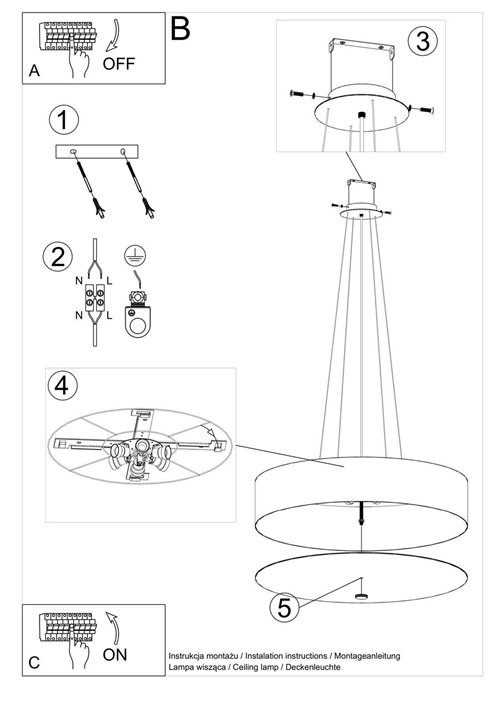 A
OFF
B
1
2
N
L
N
L
3
4
5
C
ON
Instrukcja montażu / Instalation instructions / Montageanleitung
Lampa wisząca / Ceiling lamp / Deckenleuchte