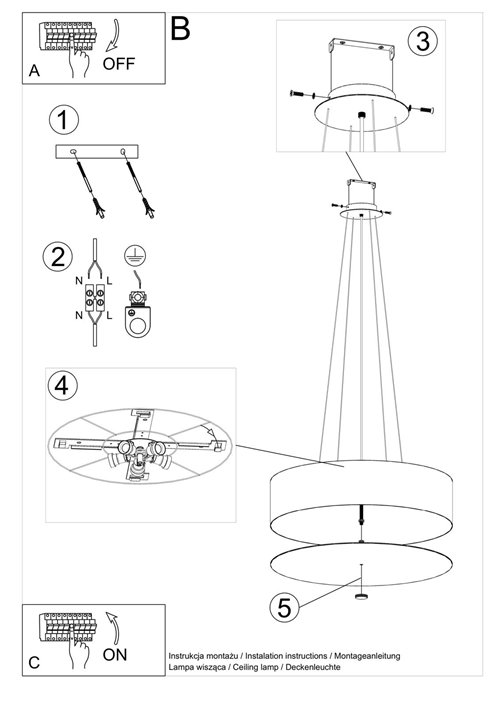 A OFF

B

1

2

N L

N L

3

4

5

C ON

Instrukcja montażu / Instalation instructions / Montageanleitung
Lampa wisząca / Ceiling lamp / Deckenleuchte