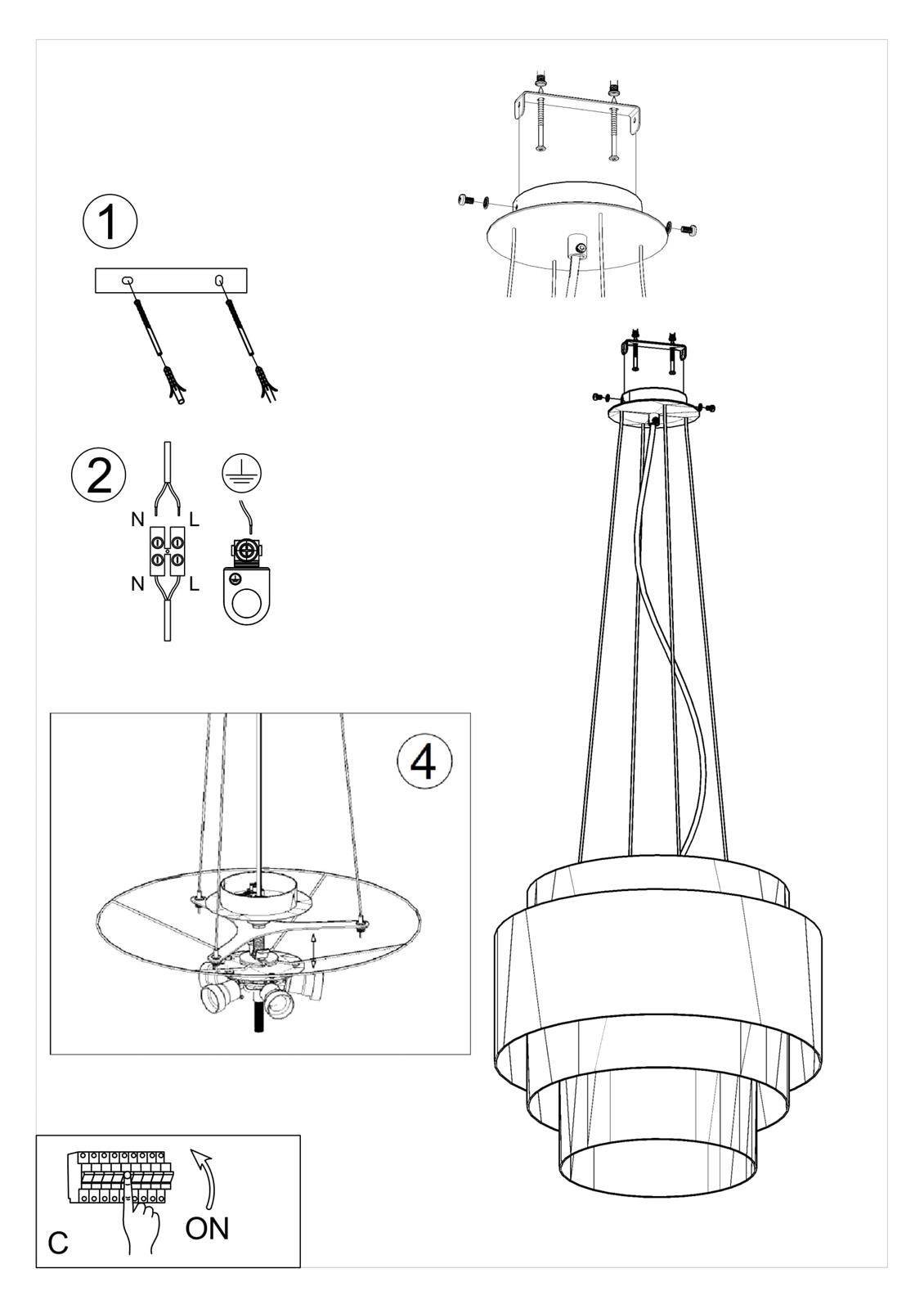 1

2

N L

N L

4

C

ON