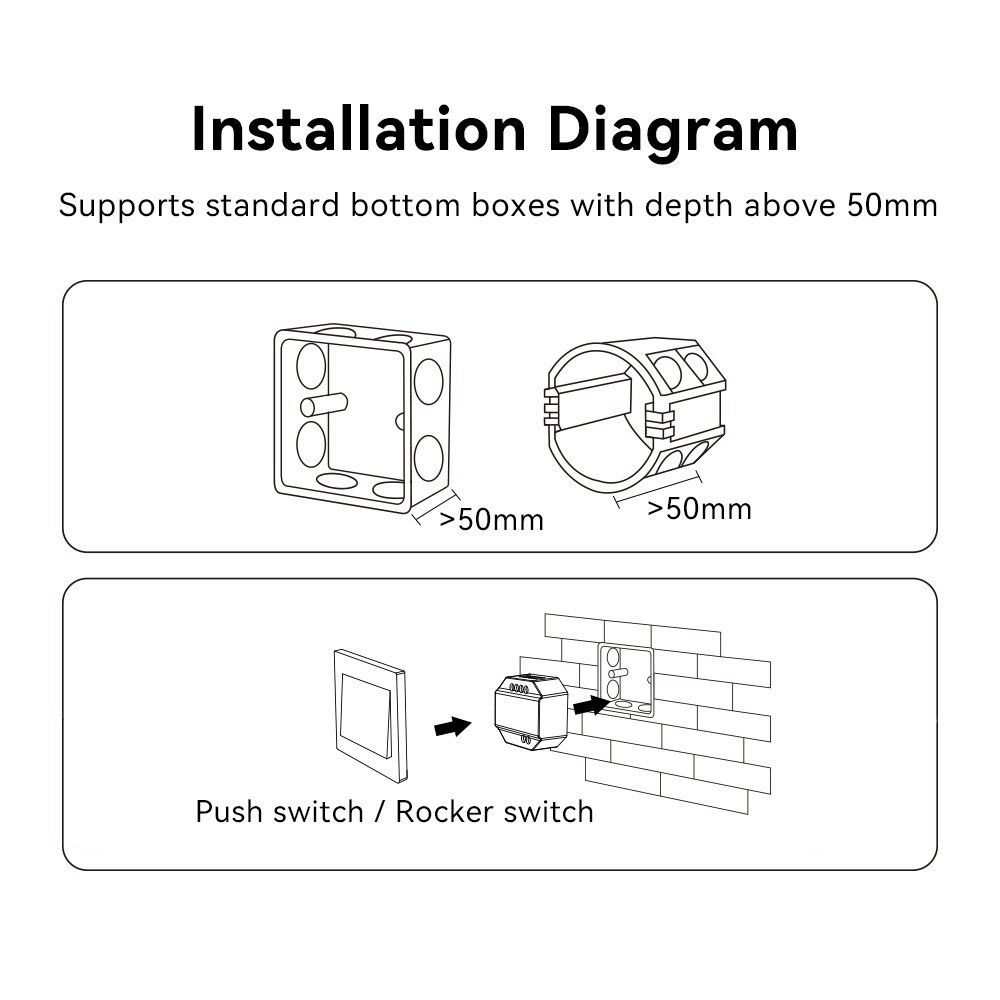 Installation Diagram

Supports standard bottom boxes with depth above 50mm

>50mm

>50mm

Push switch / Rocker switch