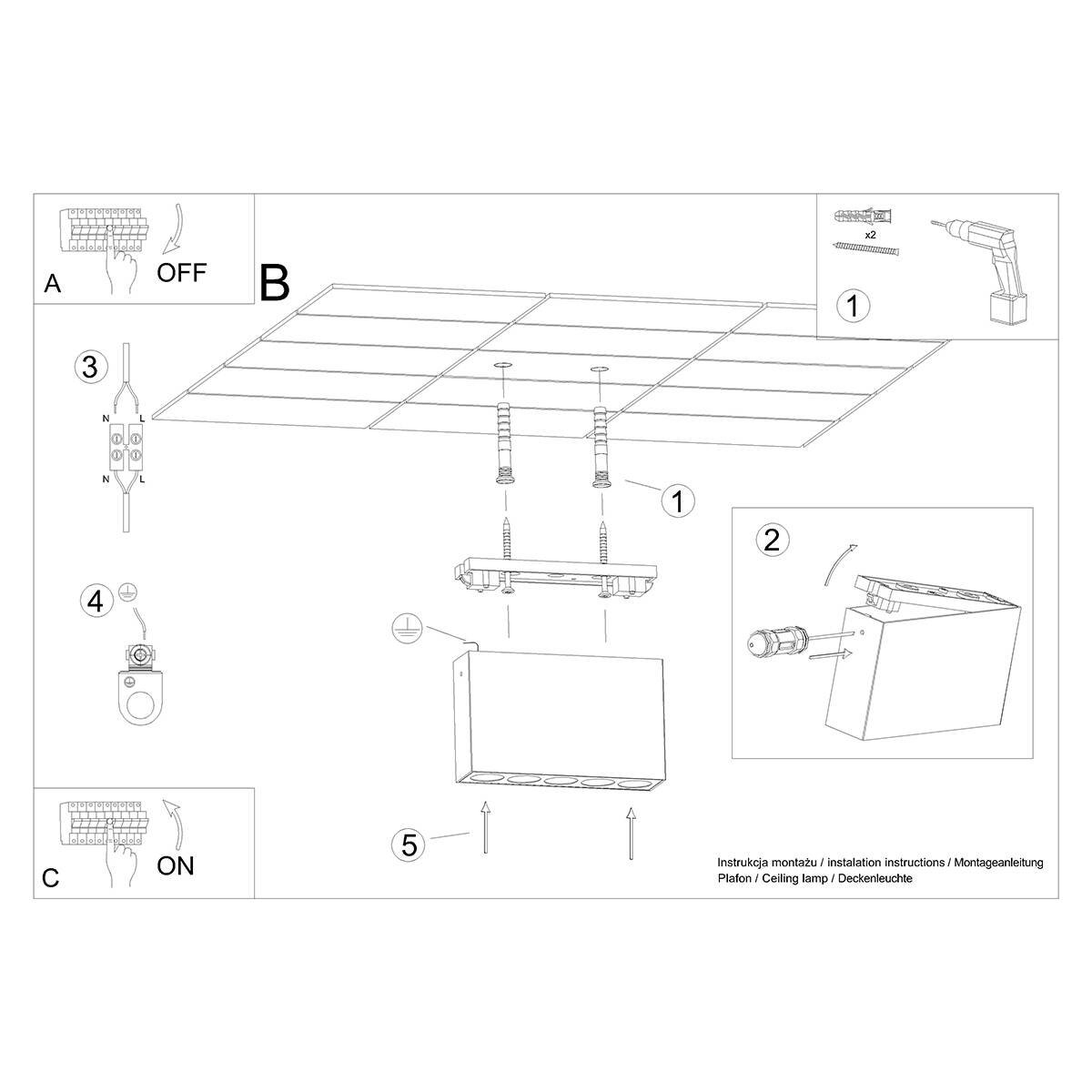 A
OFF

B

x2
1

3
N L
N L

1

2

4

5

C
ON

Instrukcja montażu / instalation instructions / Montageanleitung
Plafon / Ceiling lamp / Deckenleuchte